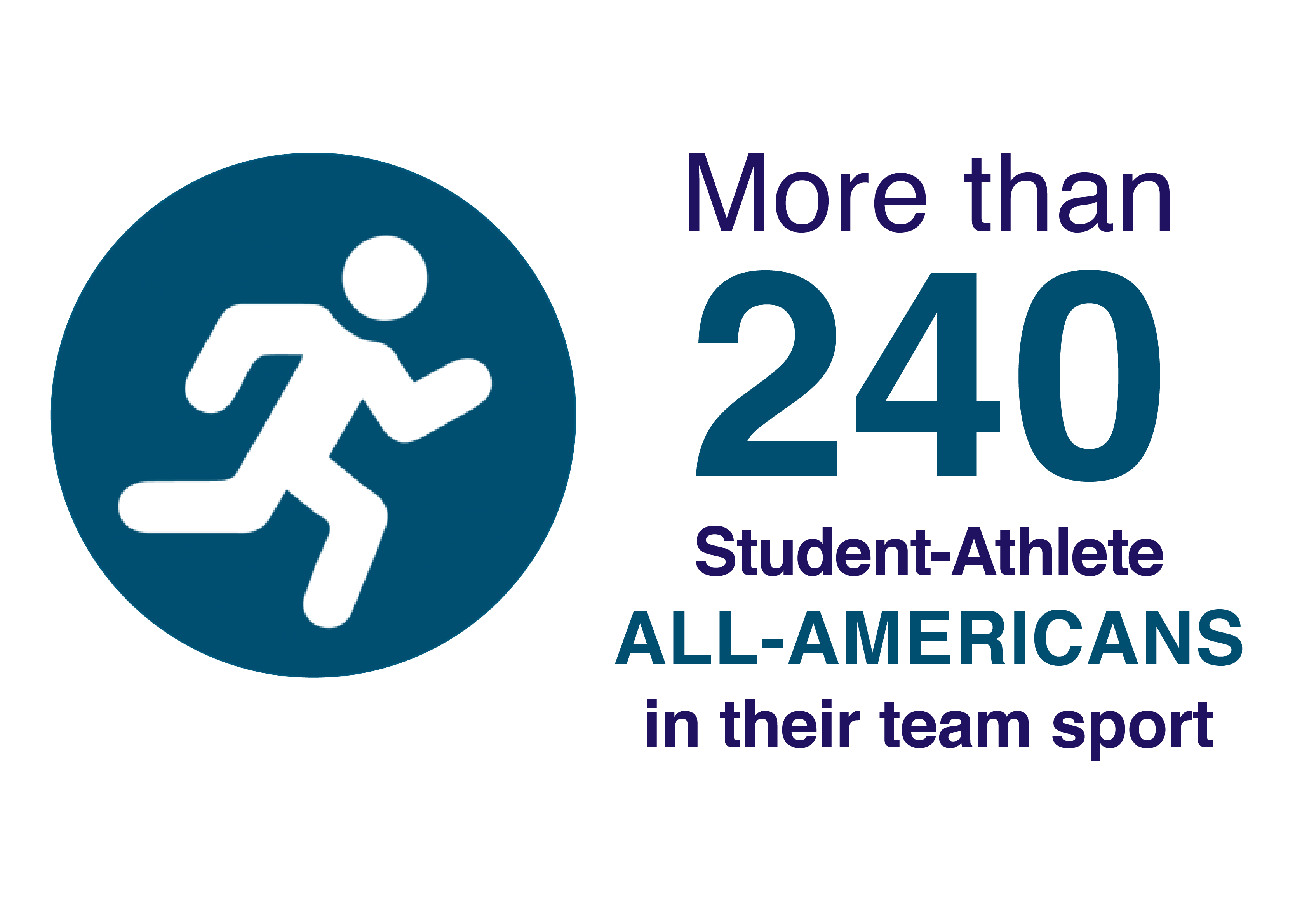 More than
240
Student-Athlete
ALL-AMERICANS
in their team sport