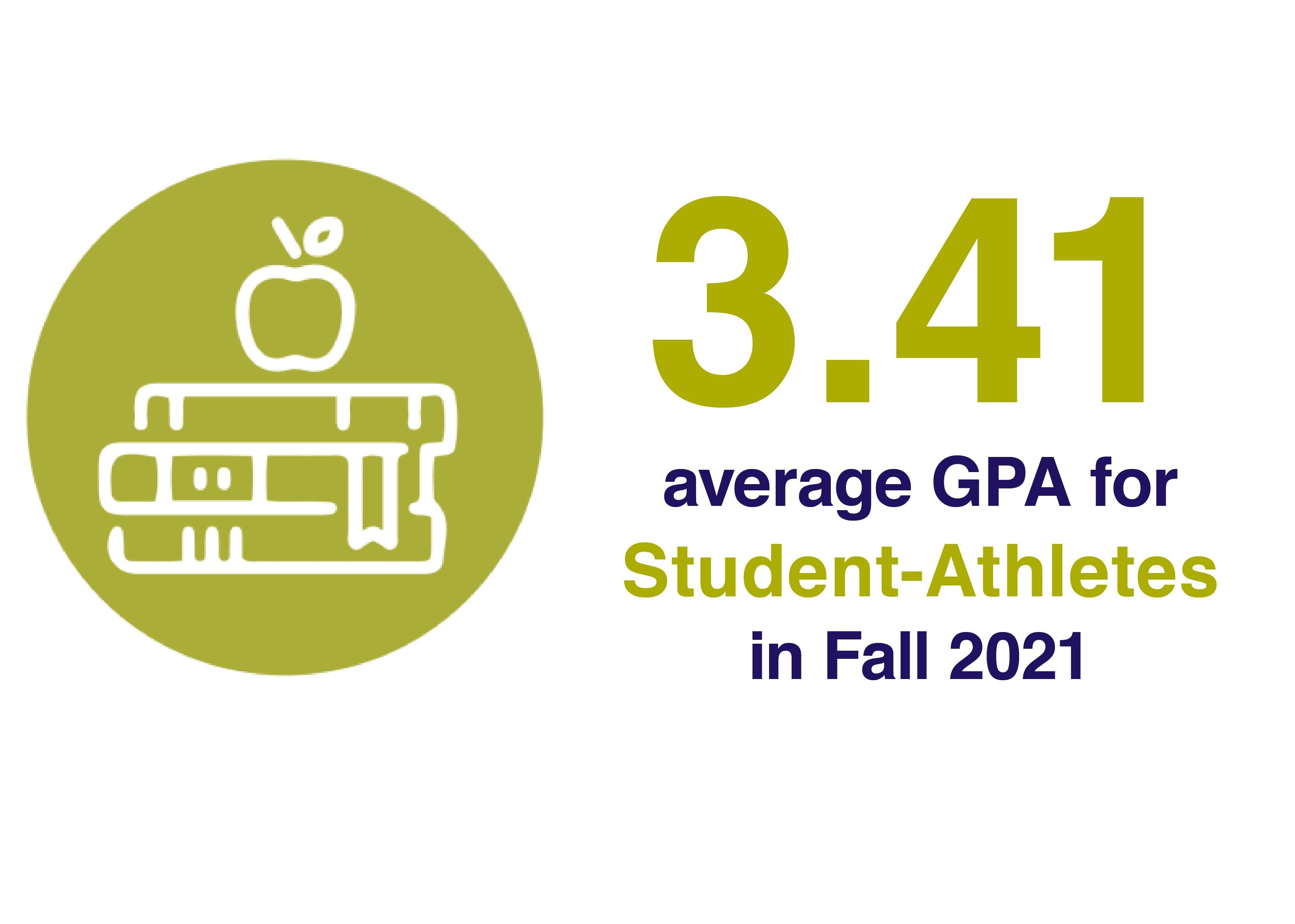 3.41

average GPA for Student-Athletes in Fall 2021