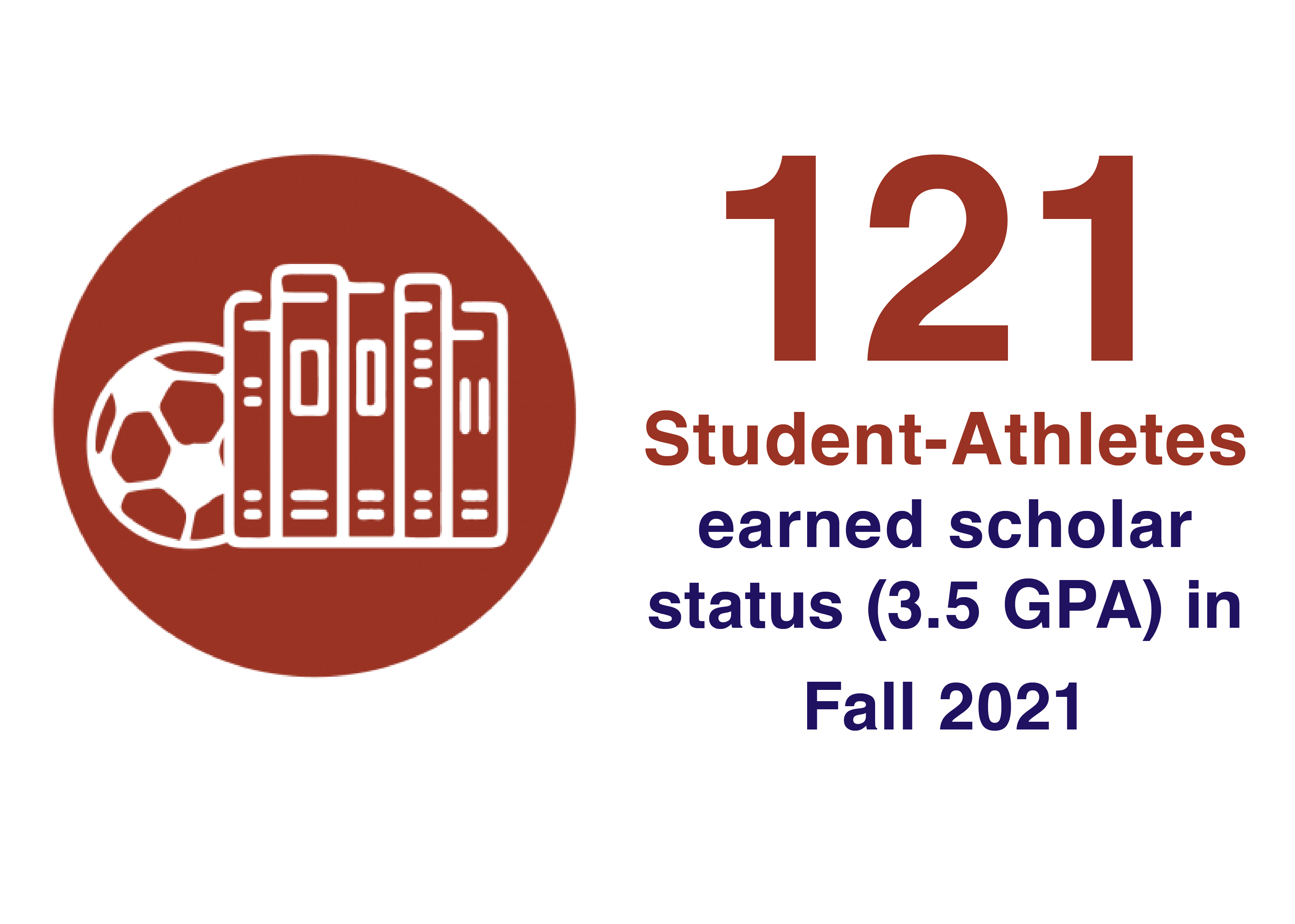 121

Student-Athletes

earned scholar status (3.5 GPA) in Fall 2021