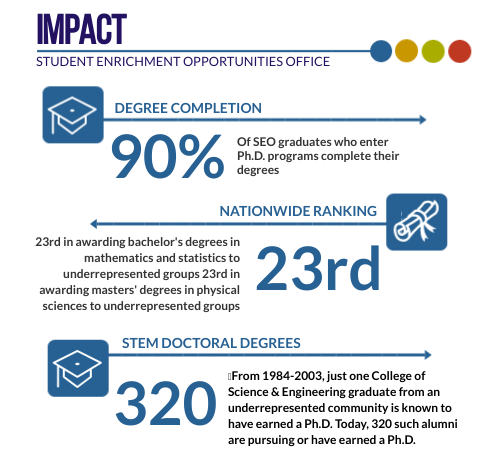 IMPACT
STUDENT ENRICHMENT OPPORTUNITIES OFFICE

DEGREE COMPLETION

90%

Of SEO graduates who enter Ph.D. programs complete their degrees

NATIONWIDE RANKING

23rd in awarding bachelor's degrees in mathematics and statistics to underrepresented groups 23rd in awarding masters' degrees in physical sciences to underrepresented groups

23rd

STEM DOCTORAL DEGREES

320

From 1984-2003, just one College of Science & Engineering graduate from an underrepresented community is known to have earned a Ph.D. Today, 320 such alumni are pursuing or have earned a Ph.D.